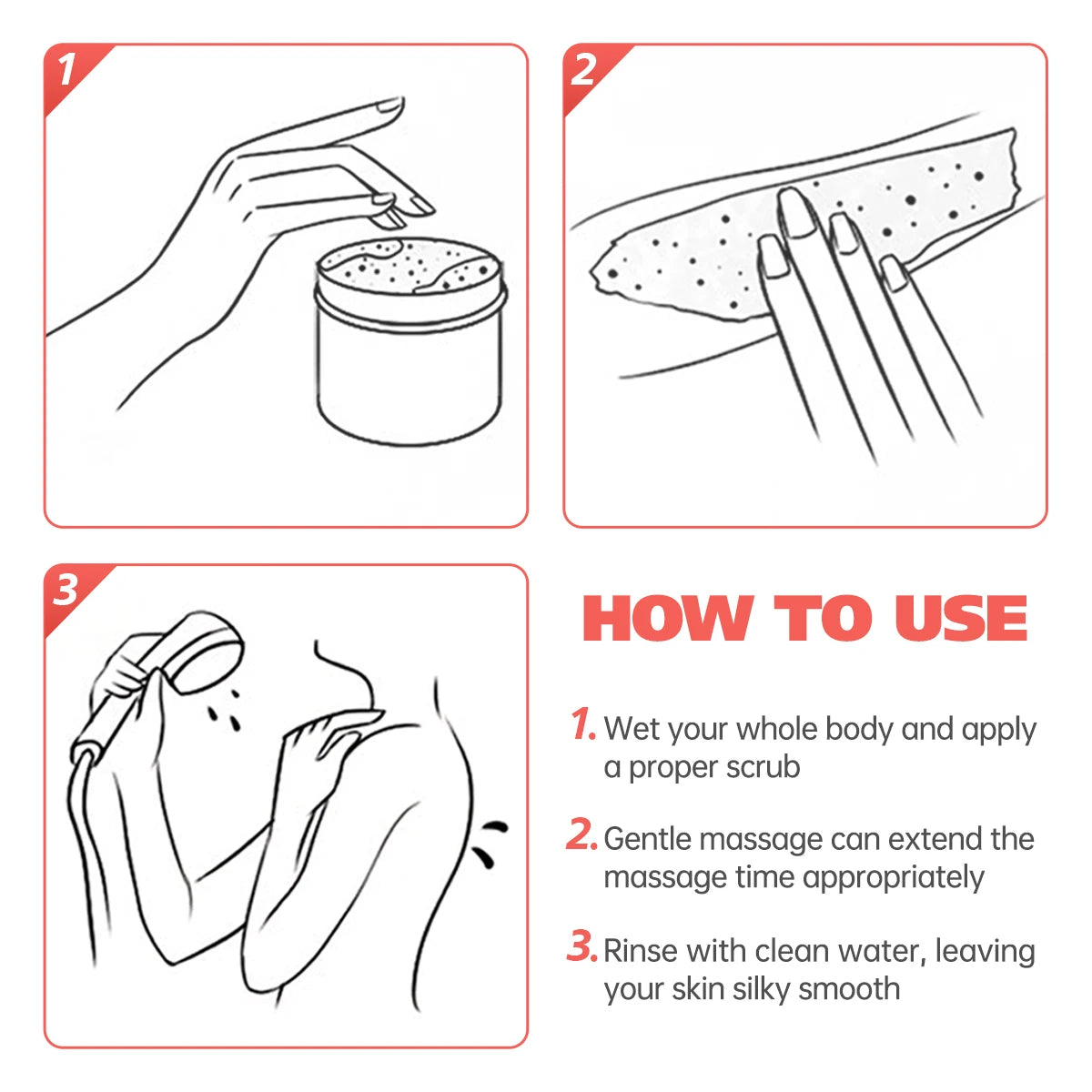 1

2

3

HOW TO USE

1. Wet your whole body and apply a proper scrub

2. Gentle massage can extend the massage time appropriately

3. Rinse with clean water, leaving your skin silky smooth